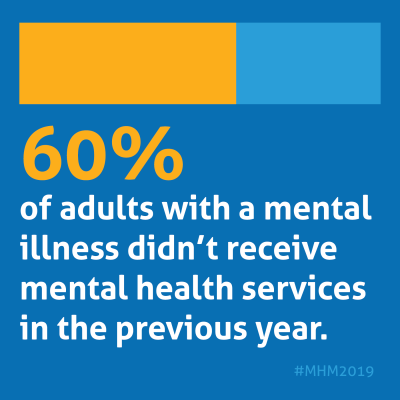 60%

of adults with a mental illness didn’t receive mental health services in the previous year.

#MHM2019