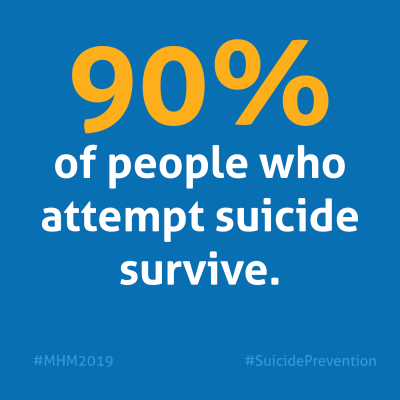 90%
of people who attempt suicide survive.

#MHM2019 #SuicidePrevention