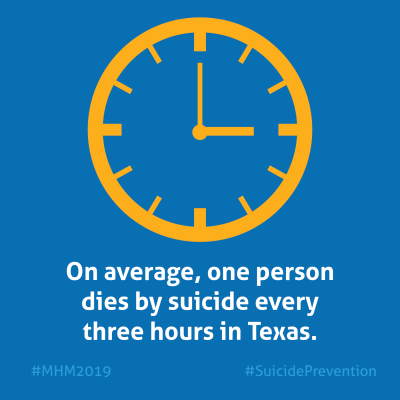 On average, one person dies by suicide every three hours in Texas.

#MHM2019

#SuicidePrevention