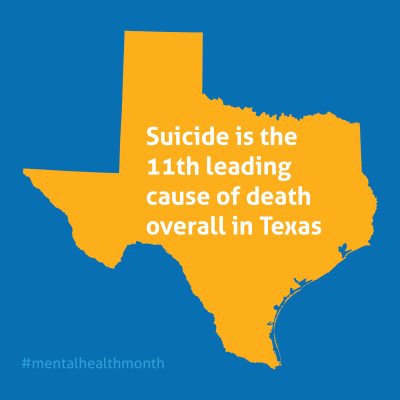 Suicide is the 11th leading cause of death overall in Texas

#mentalhealthmonth